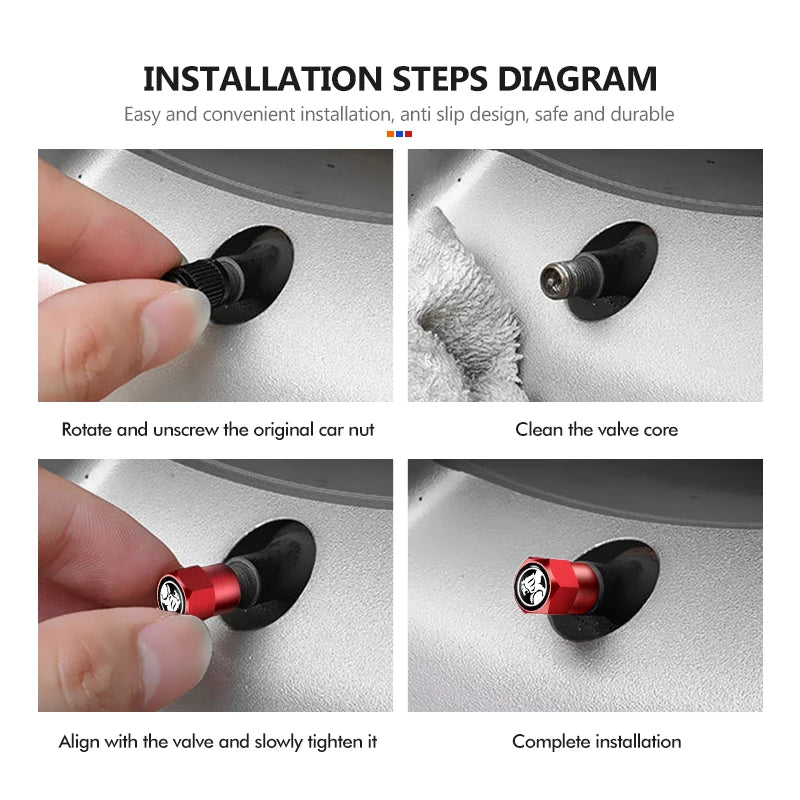 INSTALLATION STEPS DIAGRAM

Easy and convenient installation, anti slip design, safe and durable

Rotate and unscrew the original car nut

Clean the valve core

Align with the valve and slowly tighten it

Complete installation