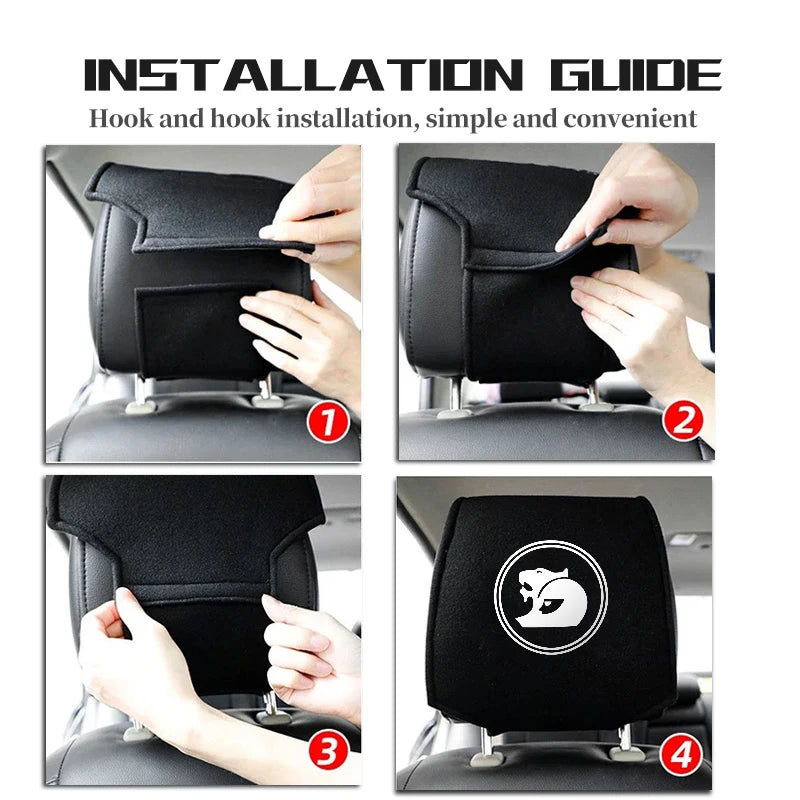 INSTALLATION GUIDE

Hook and hook installation, simple and convenient

1

2

3

4