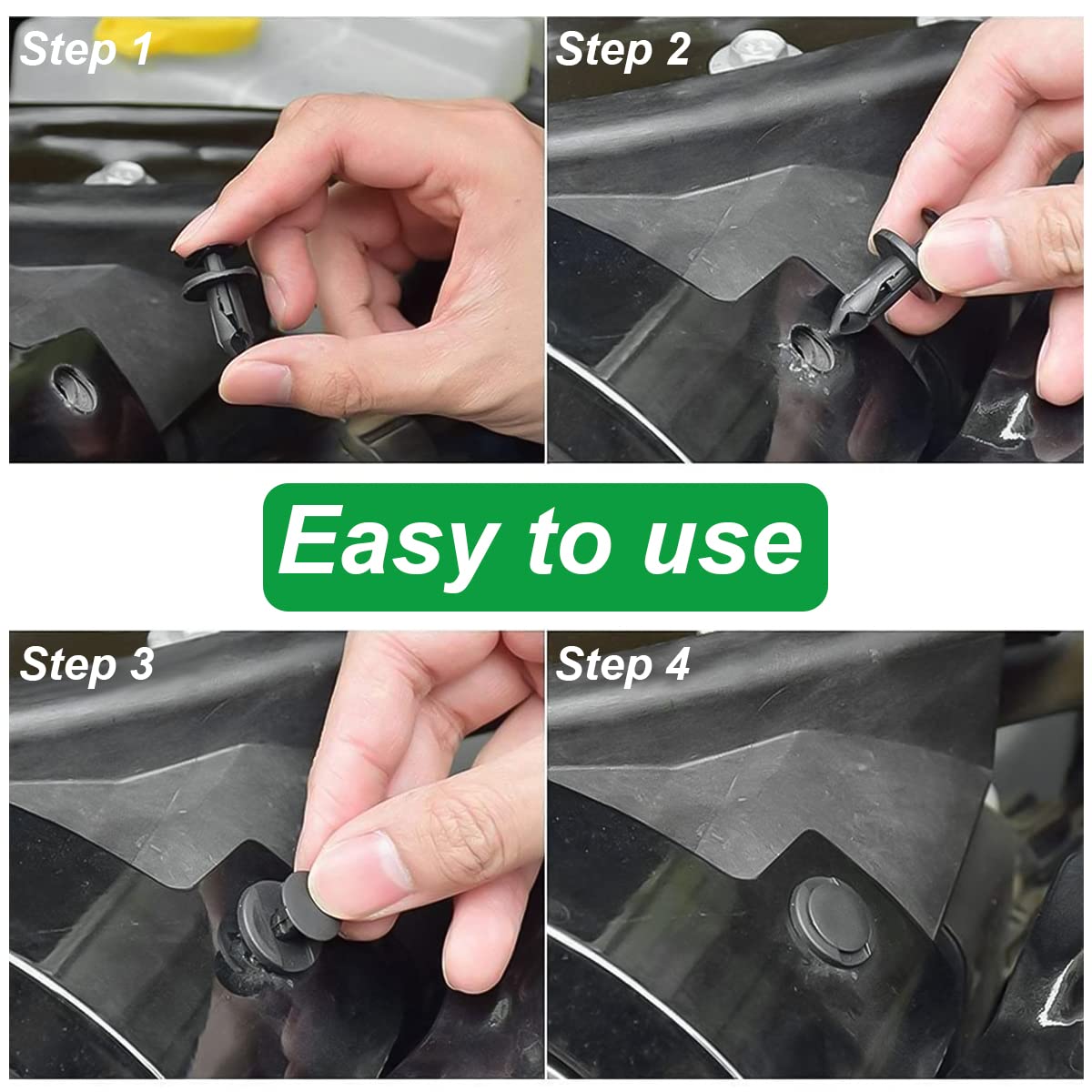 Step 1

Step 2

Easy to use

Step 3

Step 4